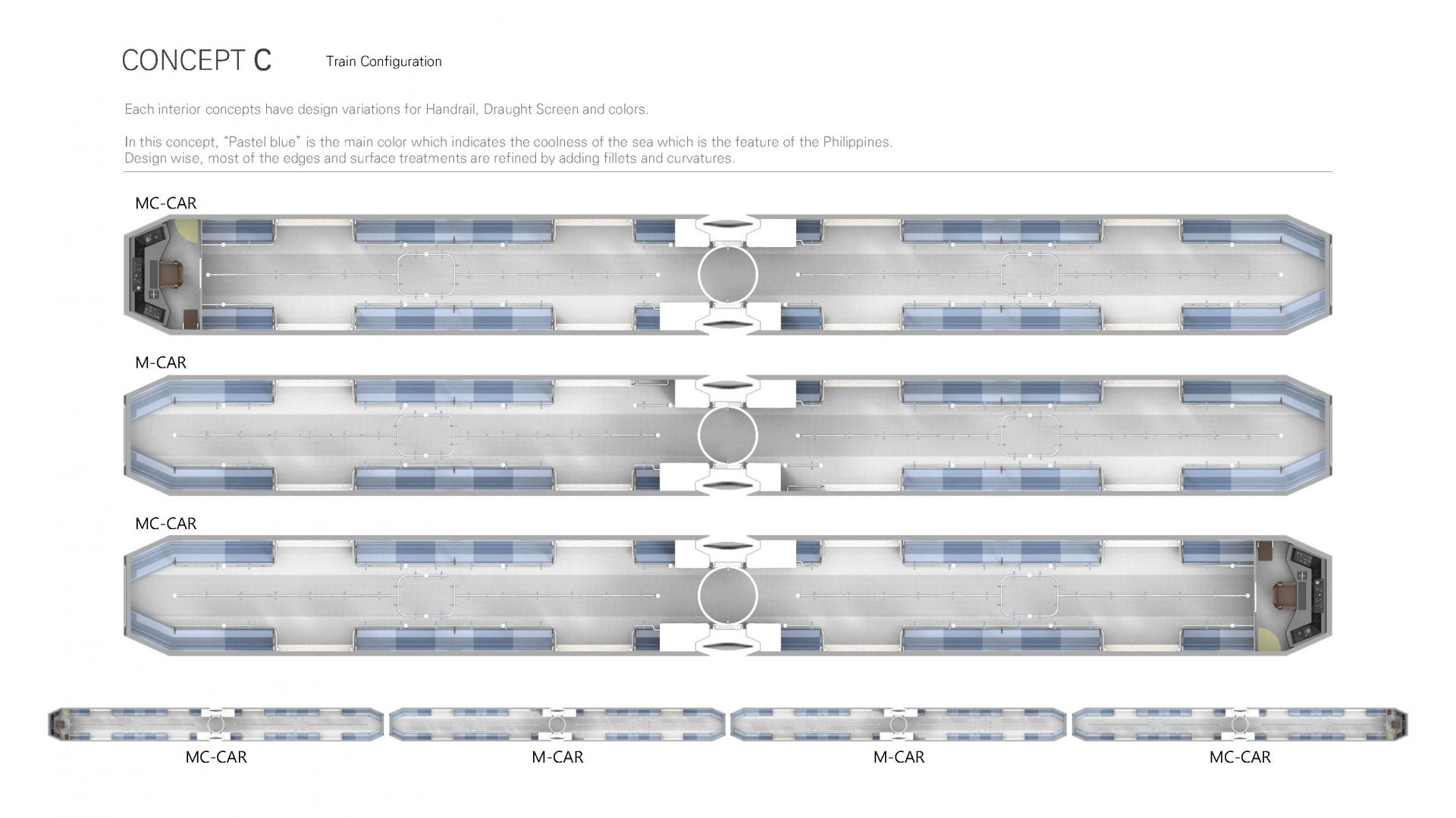 CONCEPT C Train Configuration

Each interior concepts have design variations for Handrail, Draught Screen and colors.

In this concept, "Pastel blue" is the main color which indicates the coolness of the sea which is the feature of the Philippines. Design wise, most of the edges and surface treatments are refined by adding fillets and curvatures.

MC-CAR

M-CAR

MC-CAR

MC-CAR M-CAR M-CAR MC-CAR