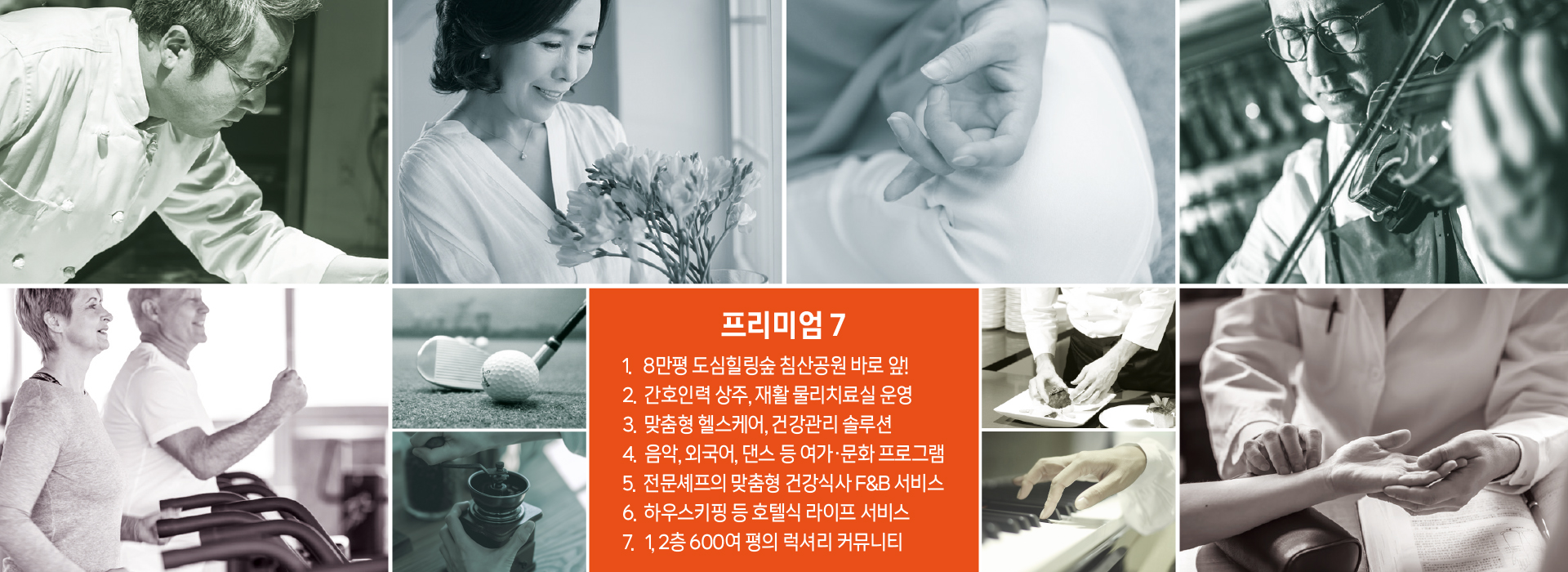 프리미엄 7

1. 8만평 도심힐링숲 침산공원 바로 앞!
2. 간호인력 상주, 재활 물리치료실 운영
3. 맞춤형 헬스케어, 건강관리 솔루션
4. 음악, 외국어, 댄스 등 여가·문화 프로그램
5. 전문셰프의 맞춤형 건강식사 F&B 서비스
6. 하우스키핑 등 호텔식 라이프 서비스
7. 1, 2층 600여 평의 럭셔리 커뮤니티