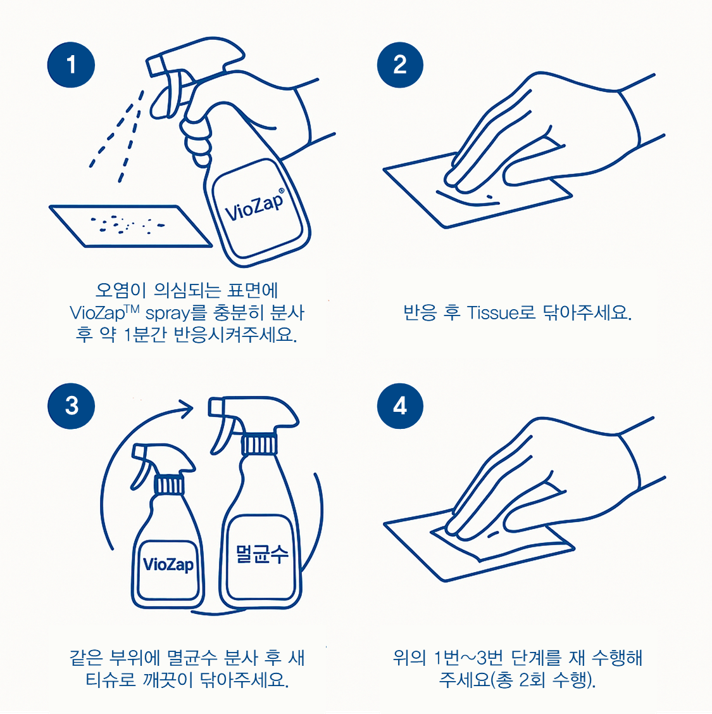 1

VioZap®

오염이 의심되는 표면에 VioZap™ spray를 충분히 분사 후 약 1분간 반응시켜주세요.

2

반응 후 Tissue로 닦아주세요.

3

VioZap

멸균수

같은 부위에 멸균수 분사 후 새 티슈로 깨끗이 닦아주세요.

4

위의 1번~3번 단계를 재 수행해 주세요(총 2회 수행).